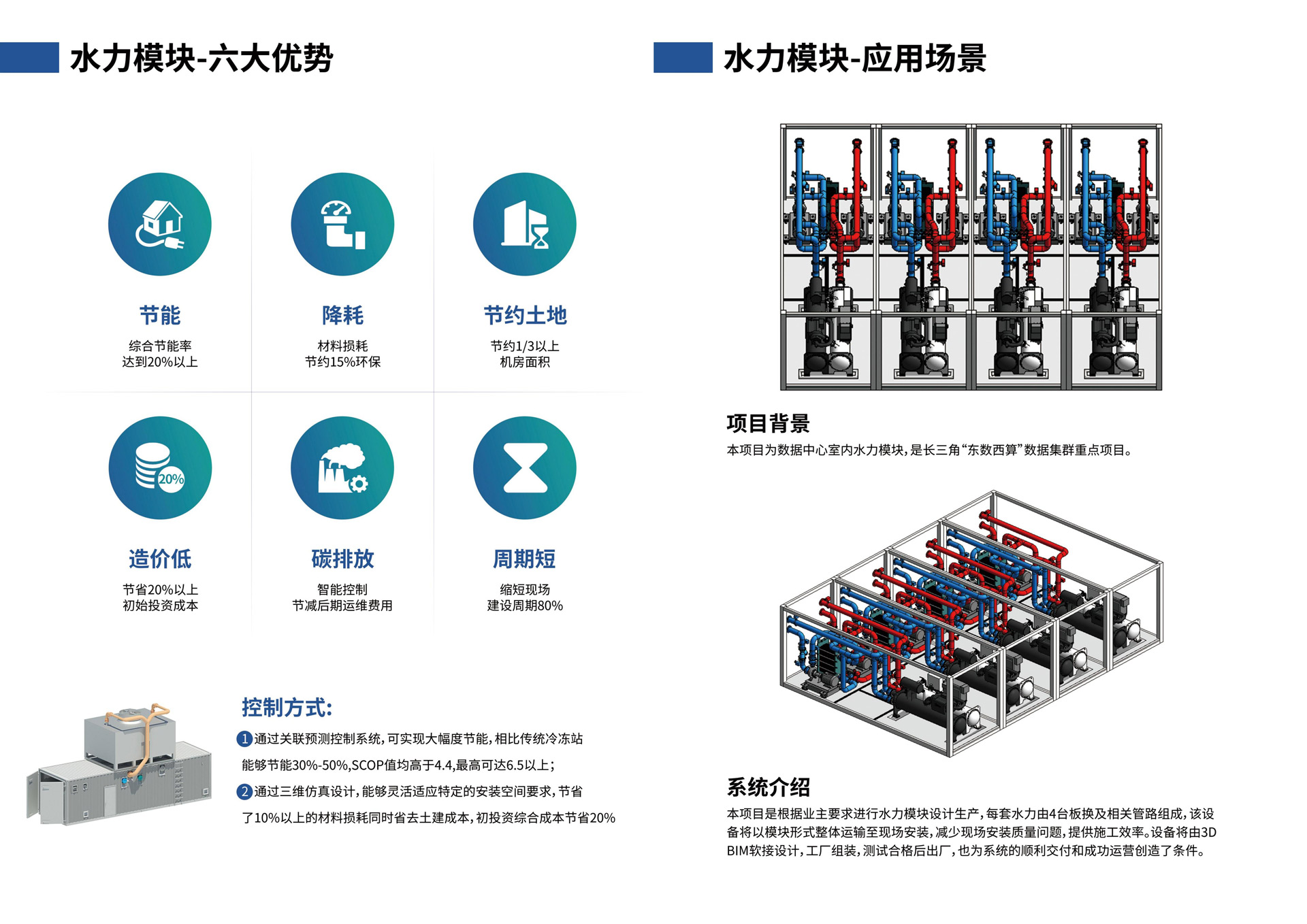 水力模块-六大优势

节能
综合节能率
达到20%以上

降耗
材料损耗
节约15%环保

节约土地
节约1/3以上
机房面积

20%

造价低
节省20%以上
初始投资成本

碳排放
智能控制
节减后期运维费用

周期短
缩短现场
建设周期80%

控制方式:
1 通过关联预测控制系统，可实现大幅度节能，相比传统冷冻站能够节能30%-50%，SCOP值均高于4.4，最高可达6.5以上；
2 通过三维仿真设计，能够灵活适应特定的安装空间要求，节省了10%以上的材料损耗同时省去土建成本，初投资综合成本节省20%

水力模块-应用场景

项目背景
本项目为数据中心室内水力模块，是长三角“东数西算”数据集群重点项目。

系统介绍
本项目是根据业主要求进行水力模块设计生产，每套水力由4台板换及相关管路组成，该设备将以模块形式整体运输至现场安装，减少现场安装质量问题，提供施工效率。设备将由3D BIM软接设计，工厂组装，测试合格后出厂，也为系统的顺利交付和成功运营创造了条件。